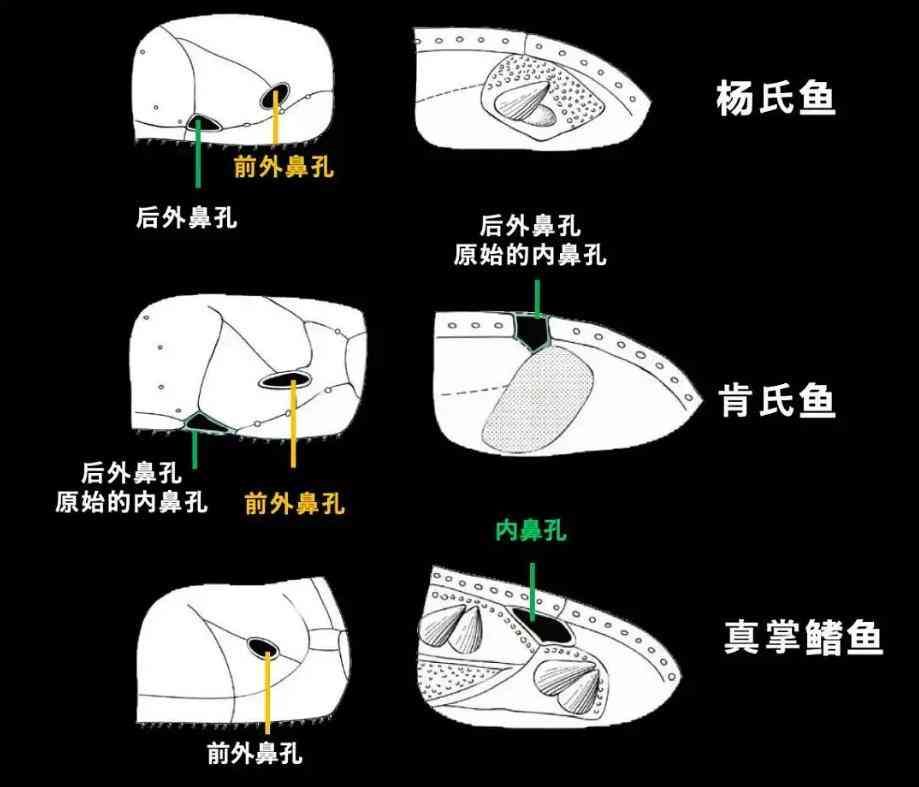 杨氏鱼

前外鼻孔

后外鼻孔

后外鼻孔
原始的内鼻孔

肯氏鱼

后外鼻孔
原始的内鼻孔

前外鼻孔

内鼻孔

真掌鳍鱼

前外鼻孔